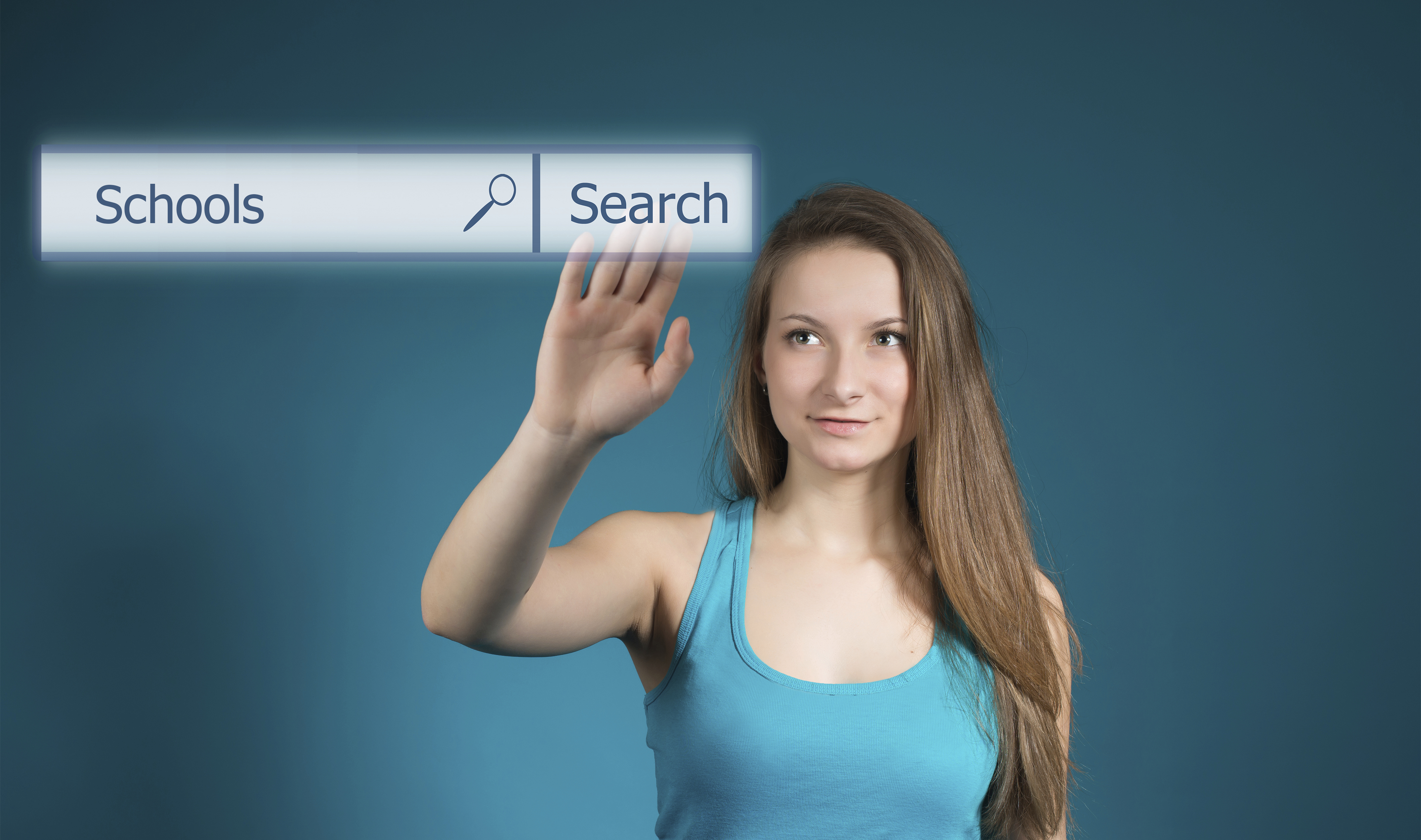 Schools

Search